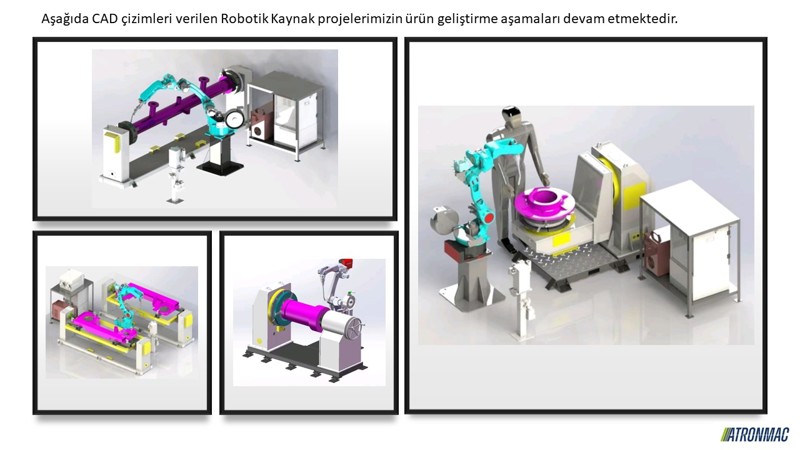 Aşağıda CAD çizimleri verilen Robotik Kaynak projelerimizin ürün geliştirme aşamaları devam etmektedir.

ATRONMAC